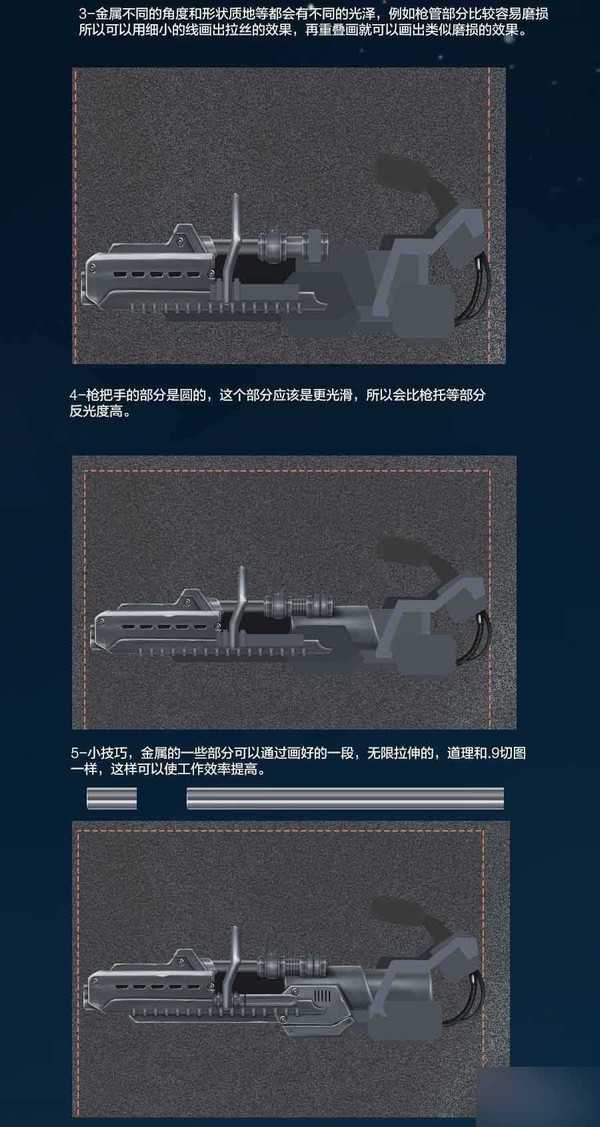 3-金属不同的角度和形状质地等都会有不同的光泽，例如枪管部分比较容易磨损所以可以用细小的线画出拉丝的效果，再重叠画就可以画出类似磨损的效果。

4-枪把手的部分是圆的，这个部分应该是更光滑，所以会比枪托等部分反光度高。

5-小技巧，金属的一些部分可以通过画好的一段，无限拉伸的，道理和.9切图一样，这样可以使工作效率提高。